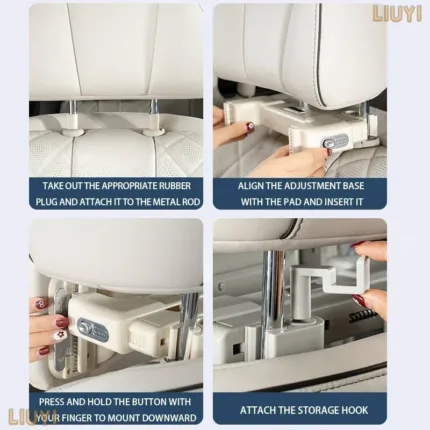 LIUYI

TAKE OUT THE APPROPRIATE RUBBER PLUG AND ATTACH IT TO THE METAL ROD

ALIGN THE ADJUSTMENT BASE WITH THE PAD AND INSERT IT

PRESS AND HOLD THE BUTTON WITH YOUR FINGER TO MOUNT DOWNWARD

ATTACH THE STORAGE HOOK

LIUYI