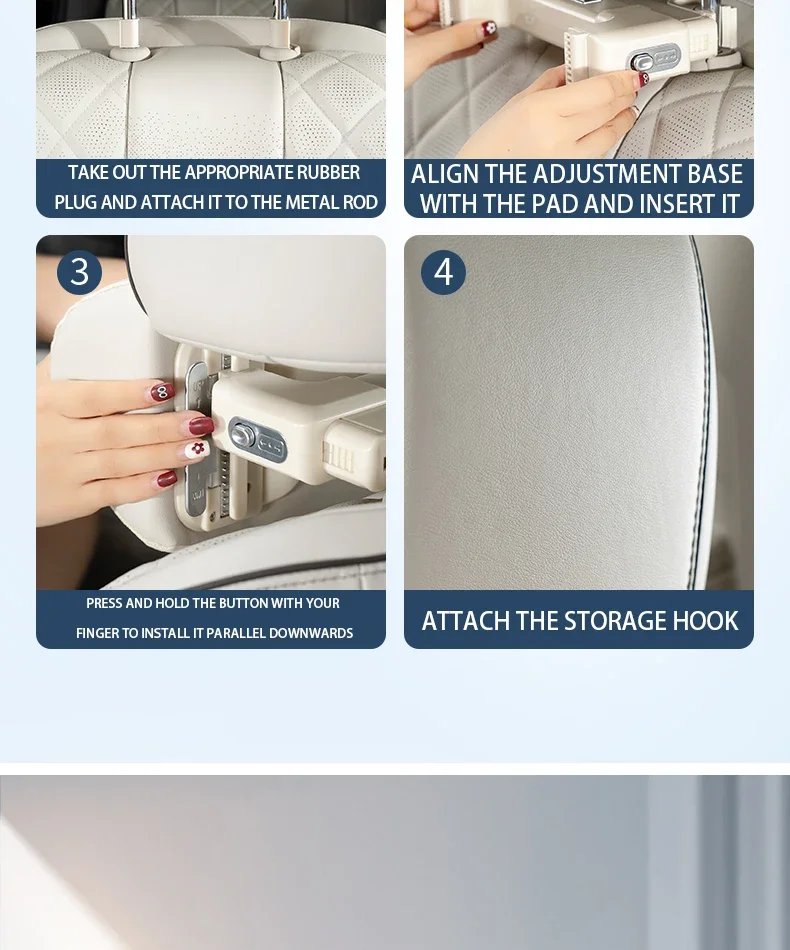 TAKE OUT THE APPROPRIATE RUBBER PLUG AND ATTACH IT TO THE METAL ROD

ALIGN THE ADJUSTMENT BASE WITH THE PAD AND INSERT IT

3

PRESS AND HOLD THE BUTTON WITH YOUR FINGER TO INSTALL IT PARALLEL DOWNWARDS

4

ATTACH THE STORAGE HOOK