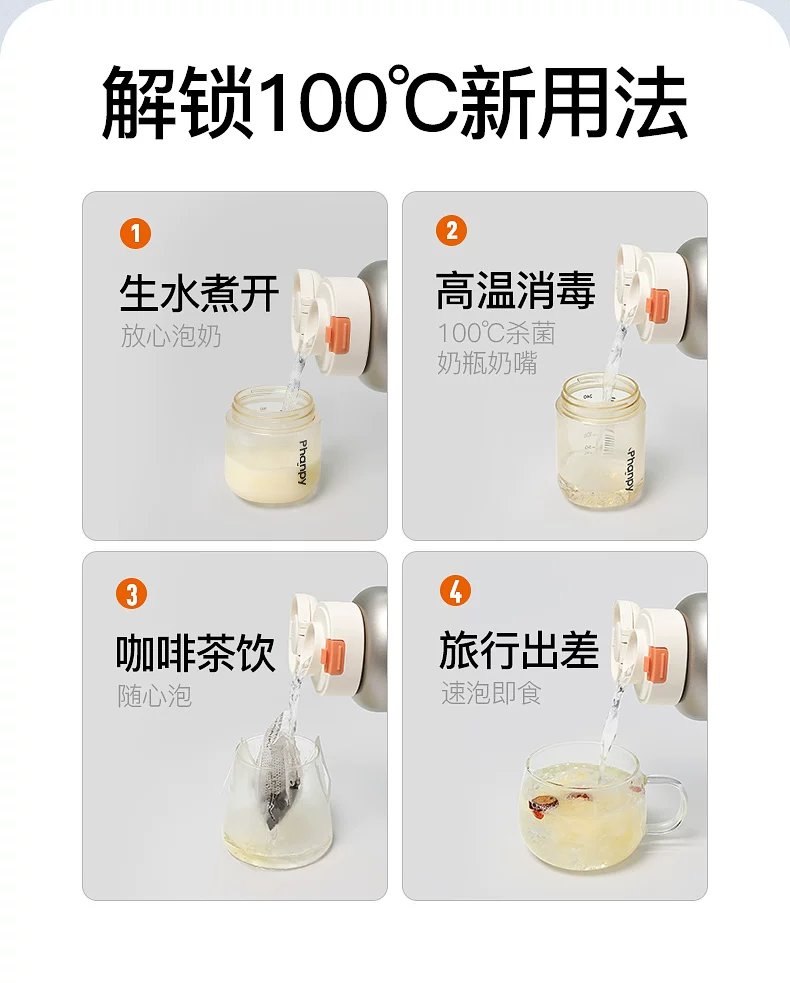 解锁100℃新用法

1
生水煮开
放心泡奶

Phanpy

2
高温消毒
100℃杀菌
奶瓶奶嘴

Phanpy

3
咖啡茶饮
随心泡

4
旅行出差
速泡即食