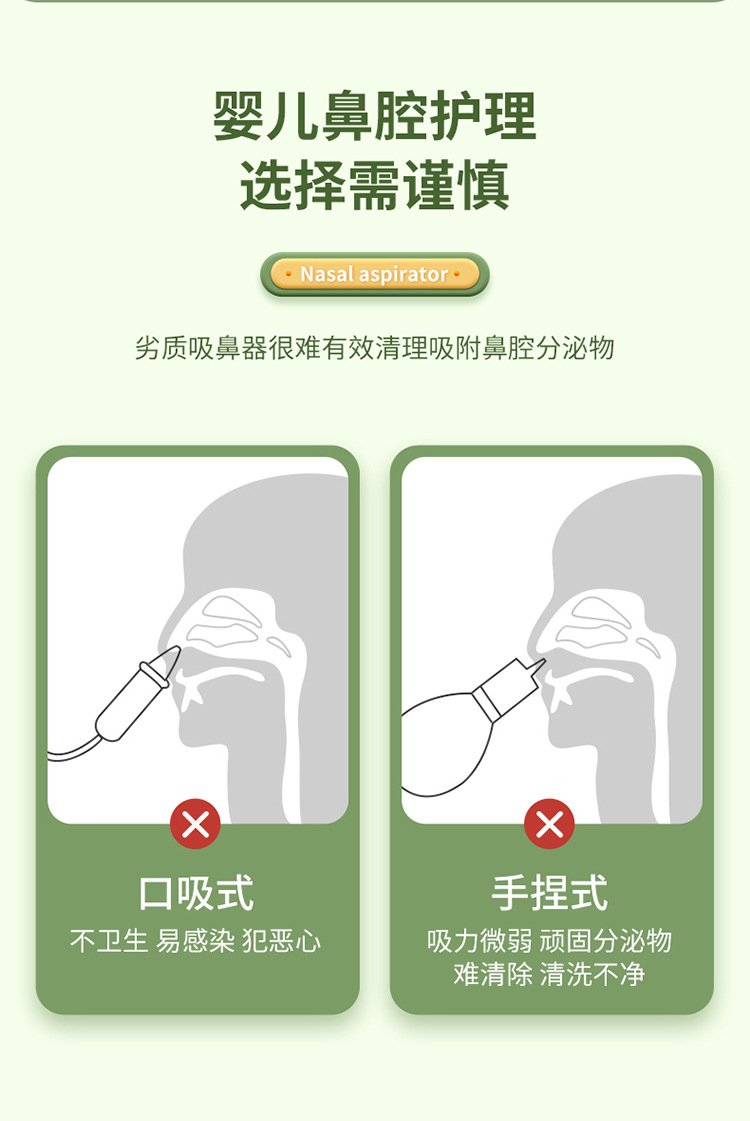 婴儿鼻腔护理
选择需谨慎

· Nasal aspirator ·

劣质吸鼻器很难有效清理吸附鼻腔分泌物

口吸式
不卫生 易感染 犯恶心

手捏式
吸力微弱 顽固分泌物
难清除 清洗不净