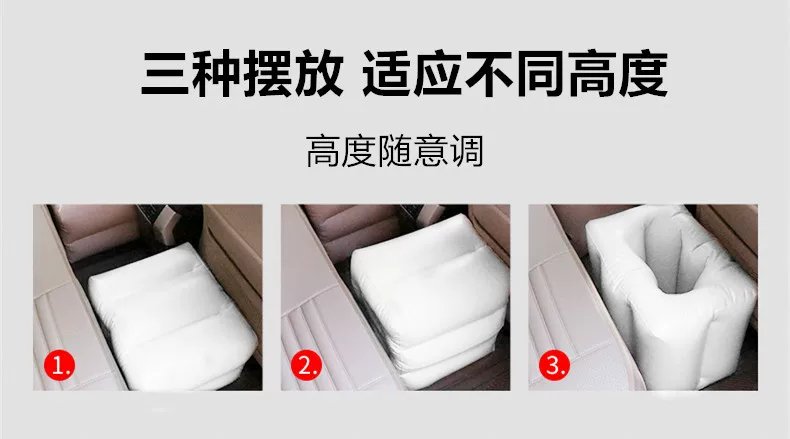 三种摆放 适应不同高度

高度随意调

1.

2.

3.