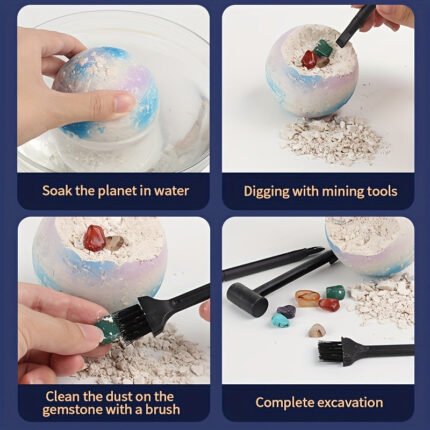 Soak the planet in water

Digging with mining tools

Clean the dust on the gemstone with a brush

Complete excavation