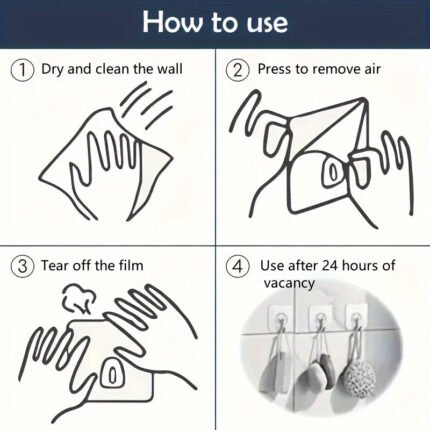 How to use

① Dry and clean the wall

② Press to remove air

③ Tear off the film

④ Use after 24 hours of vacancy