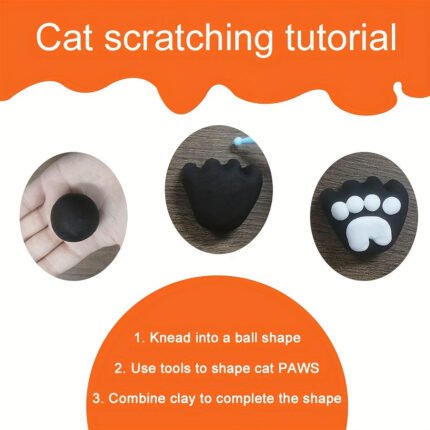 Cat scratching tutorial

1. Knead into a ball shape

2. Use tools to shape cat PAWS

3. Combine clay to complete the shape