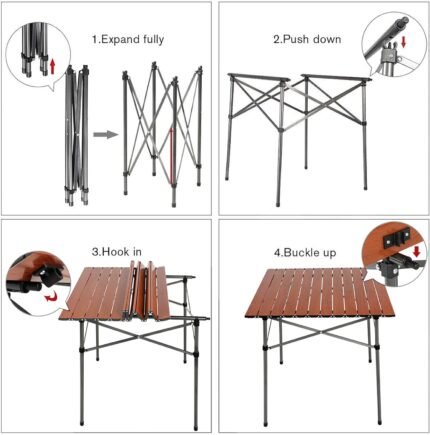 1.Expand fully

2.Push down

3.Hook in

4.Buckle up