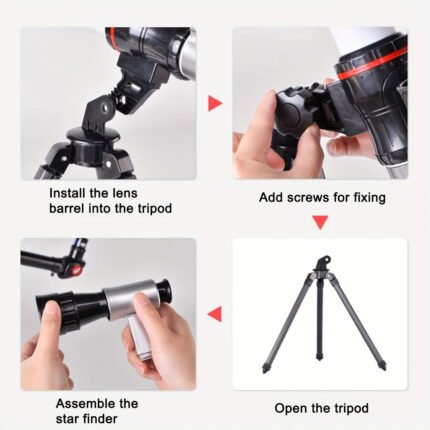 Install the lens barrel into the tripod

Add screws for fixing

Assemble the star finder

Open the tripod